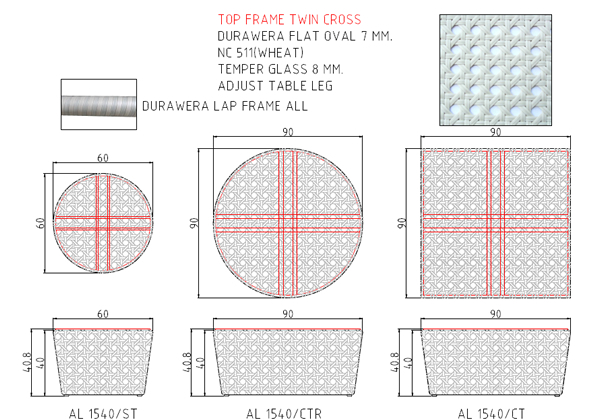 TOP FRAME TWIN CROSS
DURAWERA FLAT OVAL 7 MM.
NC 511(WHEAT)
TEMPER GLASS 8 MM.
ADJUST TABLE LEG

DURAWERA LAP FRAME ALL

60
60

90
90

90
90

60
40.8
40

90
40.8
40

90
40.8
40

AL 1540/ST

AL 1540/CTR

AL 1540/CT